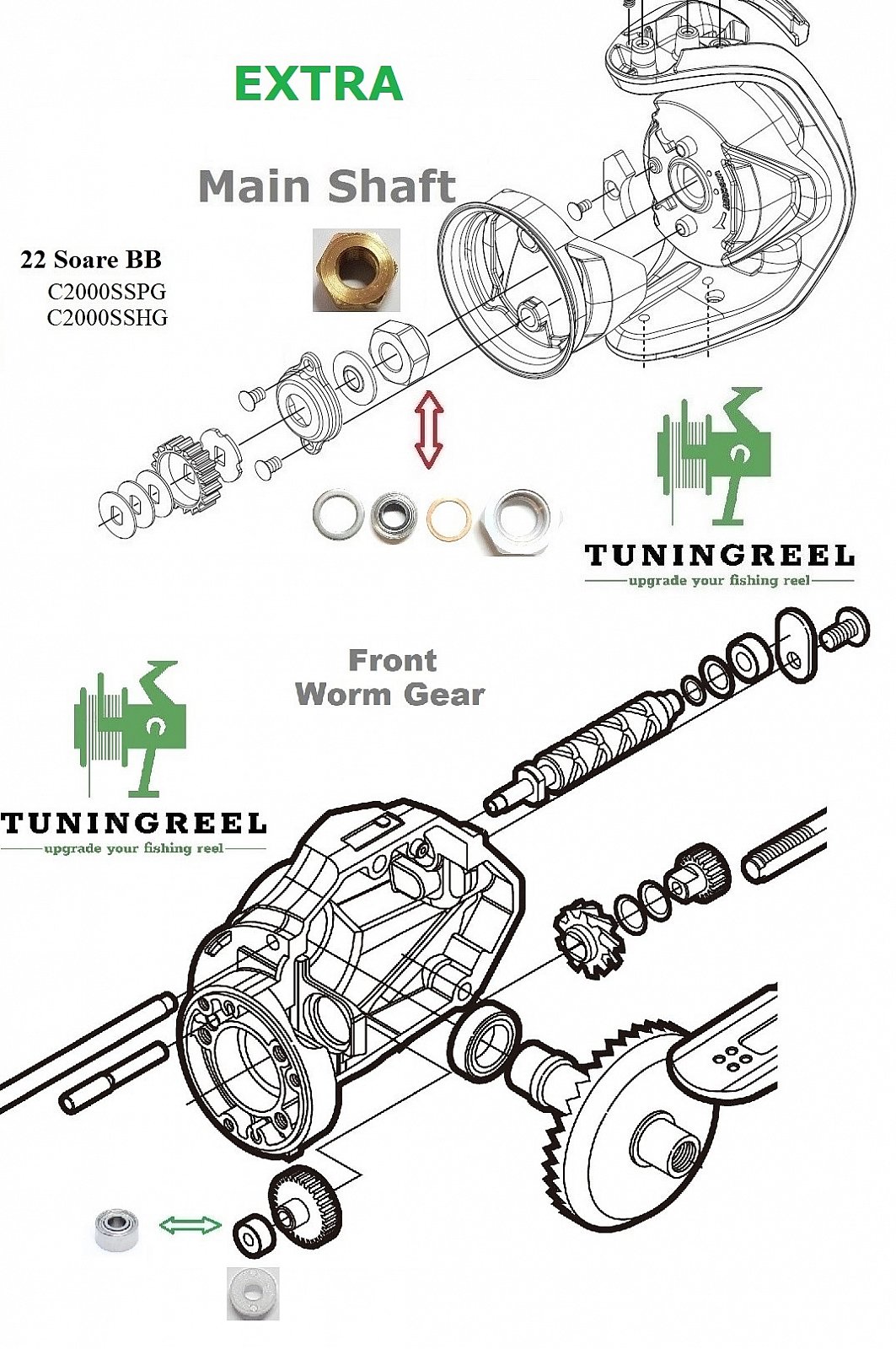 EXTRA

Main Shaft

22 Soare BB
C2000SSPG
C2000SSHG

TUNINGREEL
upgrade your fishing reel

Front
Worm Gear

TUNINGREEL
upgrade your fishing reel